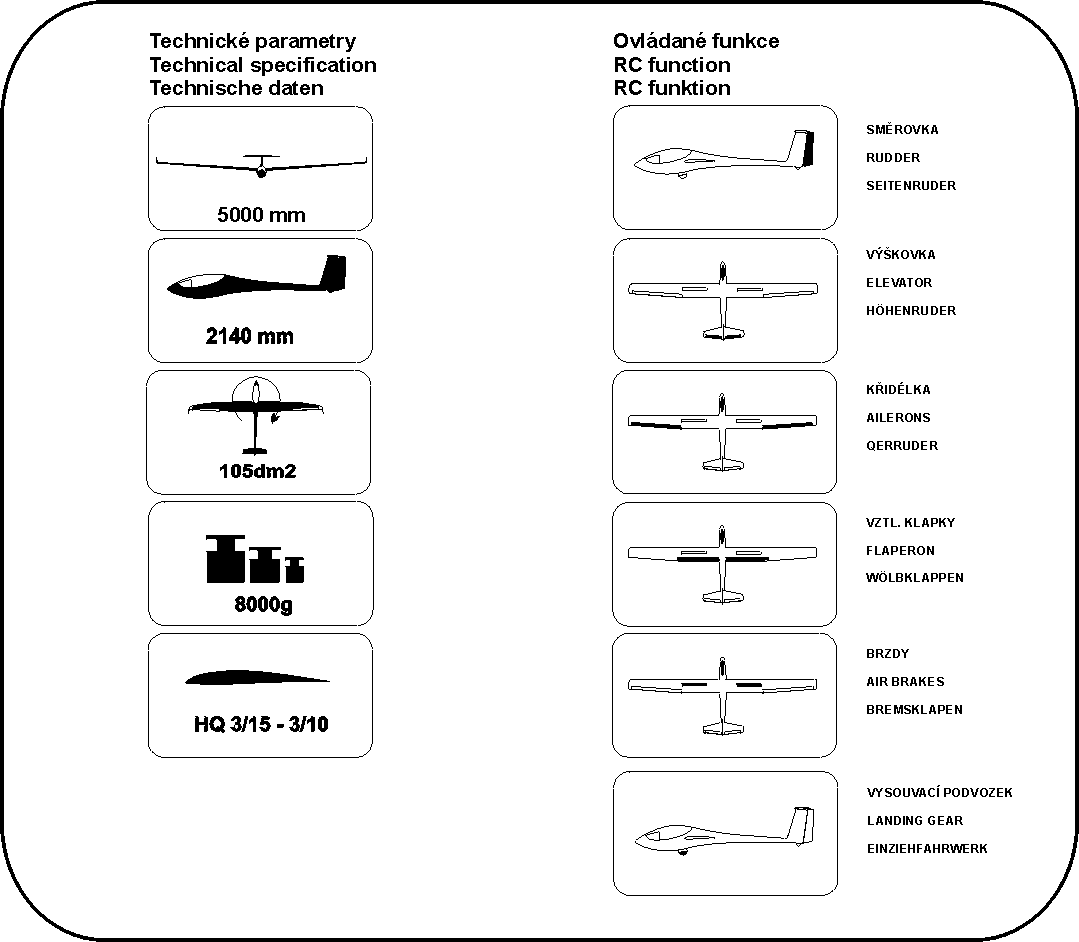 Technické parametry
Technical specification
Technische daten

5000 mm

2140 mm

105dm2

8000g

HQ 3/15 - 3/10

Ovládané funkce
RC function
RC funktion

SMĚROVKA
RUDDER
SEITENRUDER

VÝŠKOVKA
ELEVATOR
HÖHENRUDER

KŘIDÉLKA
AILERONS
QERRUDER

VZTL. KLAPKY
FLAPERON
WÖLBKLAPPEN

BRZDY
AIR BRAKES
BREMSKLAPEN

VYSOUVACÍ PODVOZEK
LANDING GEAR
EINZIEHFAHRWERK